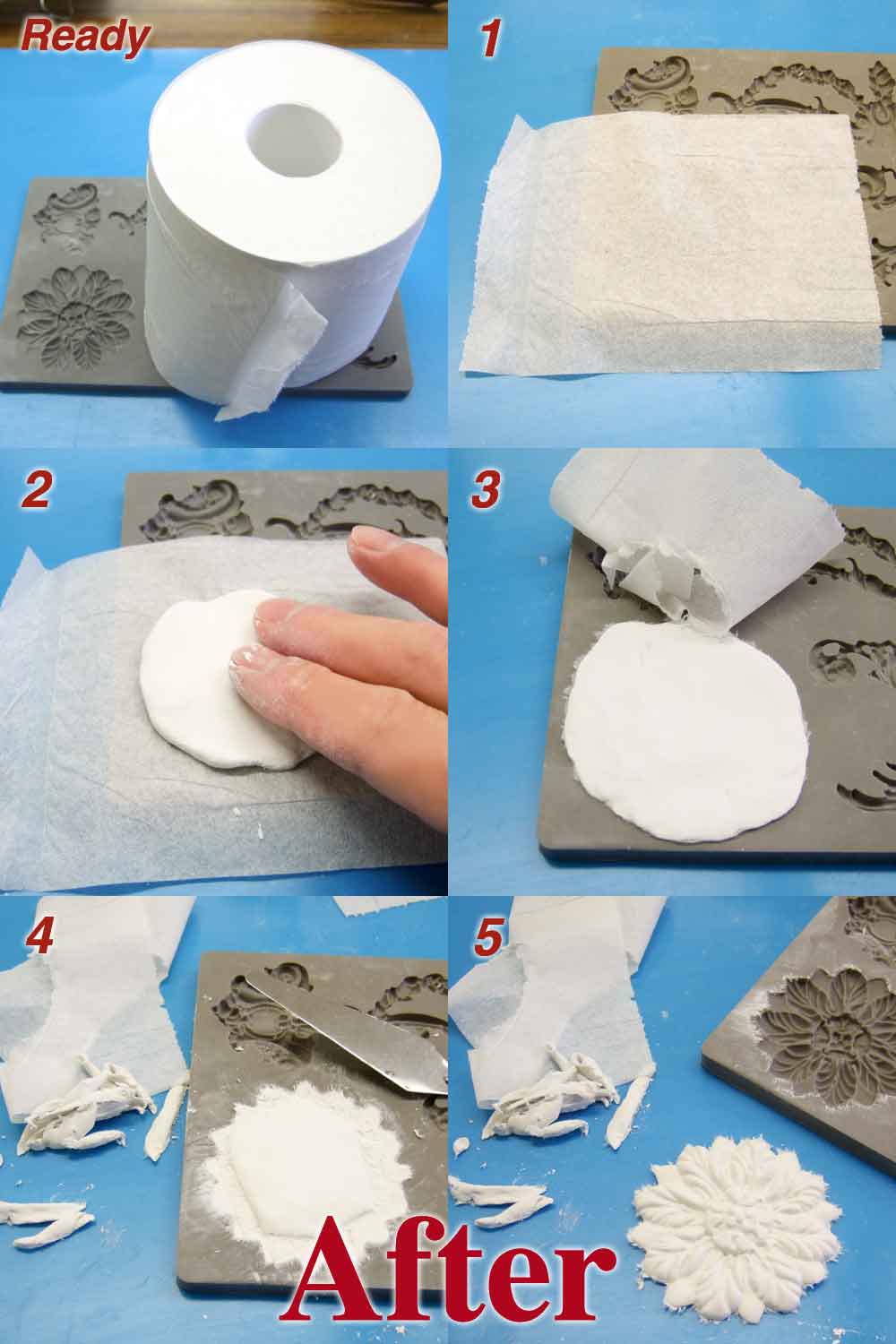 Ready

1

2

3

4

5

After